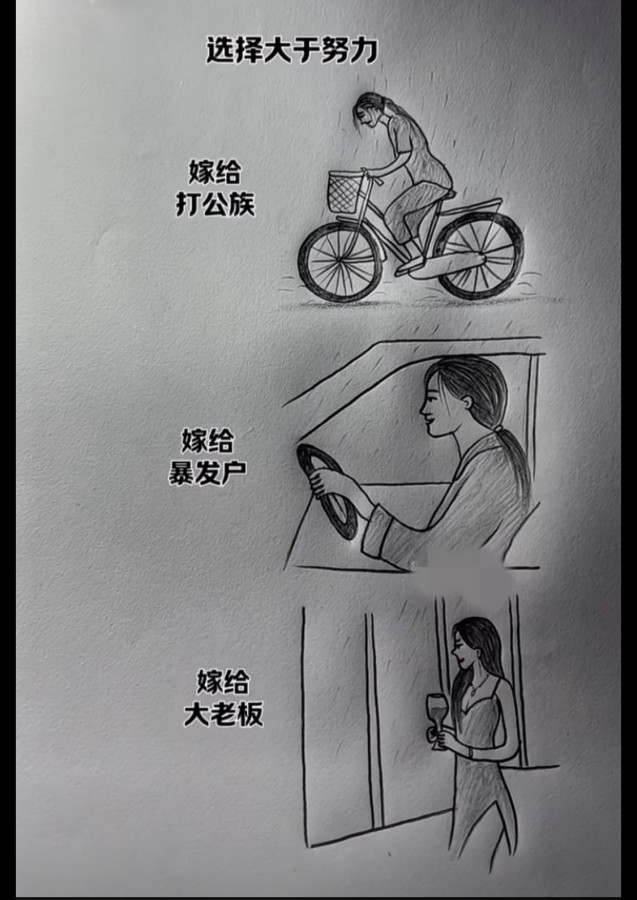 选择大于努力

嫁给
打公族

嫁给
暴发户

嫁给
大老板